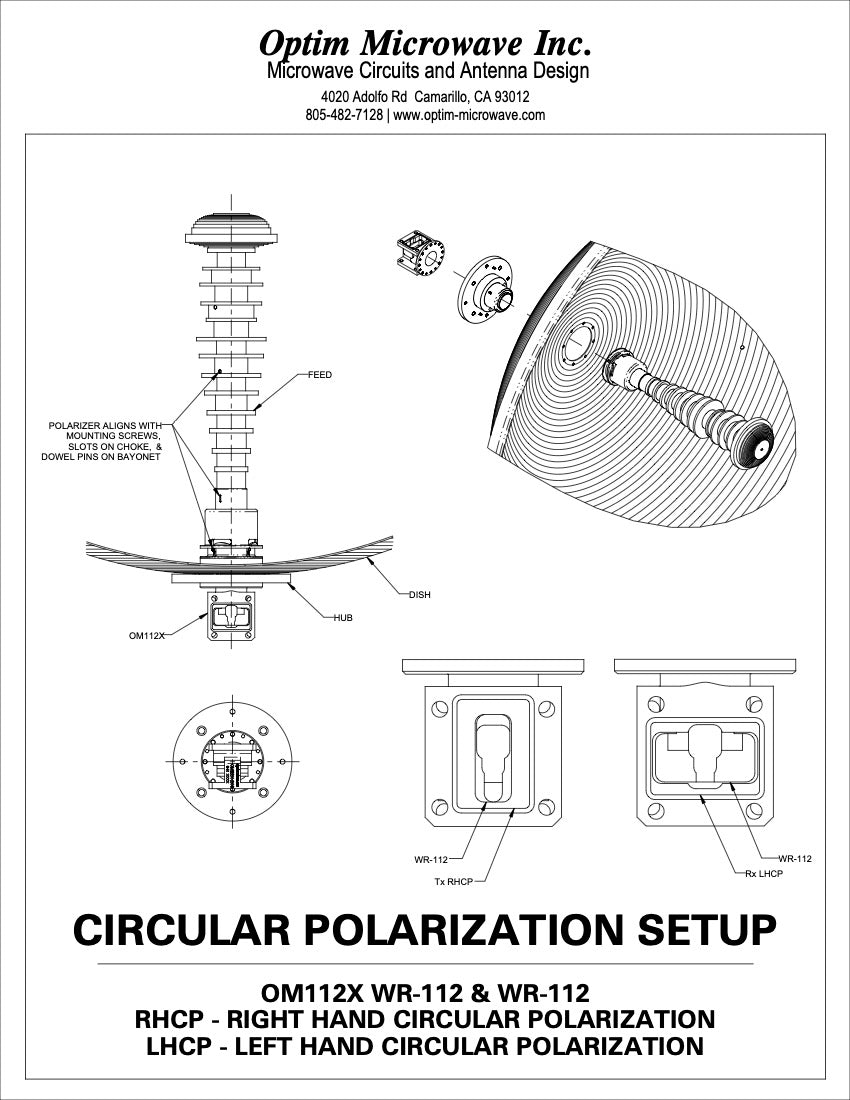 Optim Microwave Inc.
Microwave Circuits and Antenna Design
4020 Adolfo Rd Camarillo, CA 93012
805-482-7128 | www.optim-microwave.com

FEED

POLARIZER ALIGNS WITH MOUNTING SCREWS, SLOTS ON CHOKE, & DOWEL PINS ON BAYONET

DISH

HUB

OM112X

WR-112

Tx RHCP

WR-112

Rx LHCP

CIRCULAR POLARIZATION SETUP

OM112X WR-112 & WR-112
RHCP - RIGHT HAND CIRCULAR POLARIZATION
LHCP - LEFT HAND CIRCULAR POLARIZATION